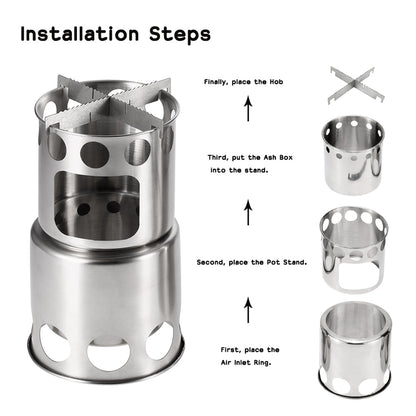 Installation Steps

Finally, place the Hob

Third, put the Ash Box into the stand.

Second, place the Pot Stand.

First, place the Air Inlet Ring.